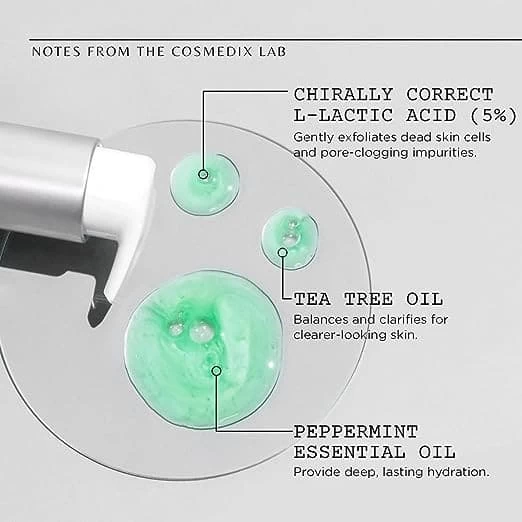 NOTES FROM THE COSMEDIX LAB

CHIRALLY CORRECT L-LACTIC ACID (5%)
Gently exfoliates dead skin cells and pore-clogging impurities.

TEA TREE OIL
Balances and clarifies for clearer-looking skin.

PEPPERMINT ESSENTIAL OIL
Provide deep, lasting hydration.